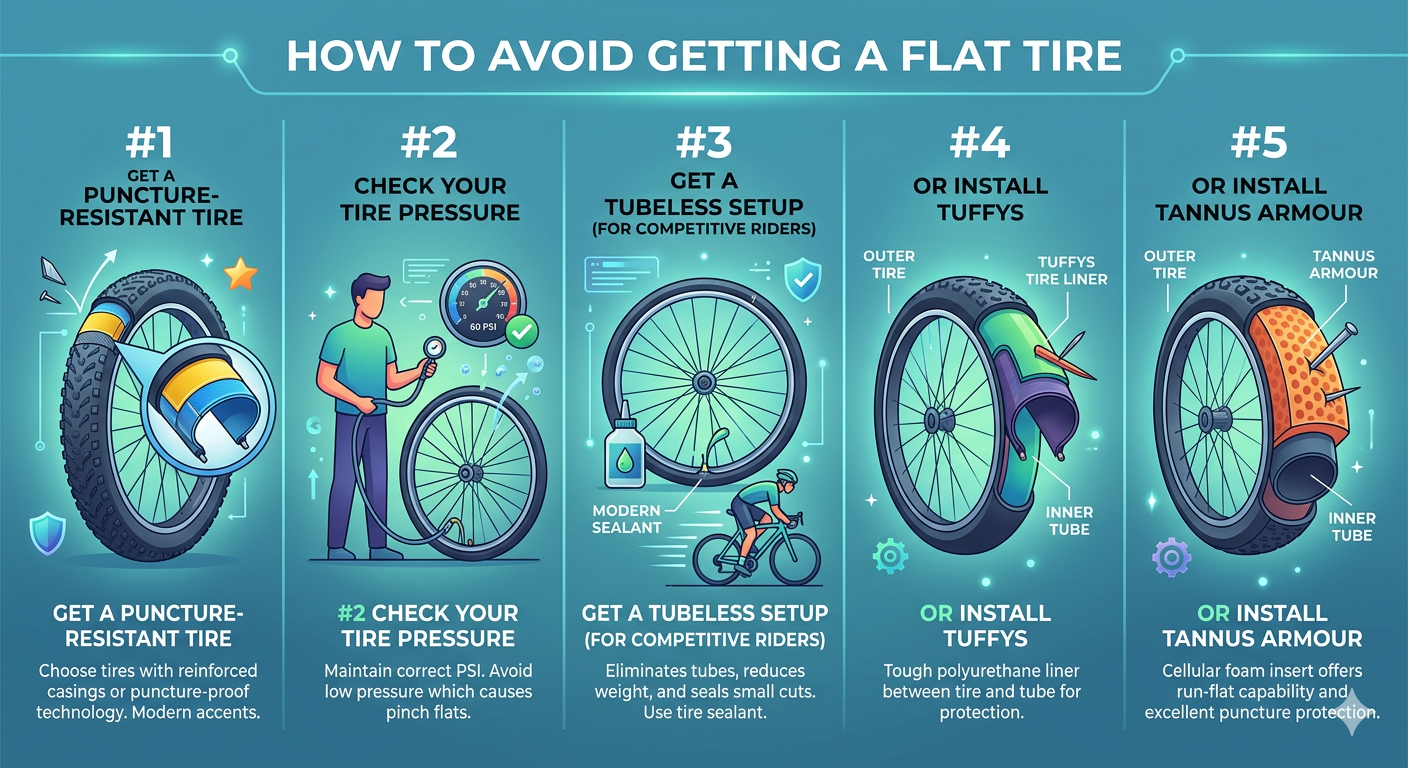 HOW TO AVOID GETTING A FLAT TIRE

#1

GET A PUNCTURE-RESISTANT TIRE

GET A PUNCTURE-RESISTANT TIRE

Choose tires with reinforced casings or puncture-proof technology. Modern accents.

#2

CHECK YOUR TIRE PRESSURE

60 PSI

#2 CHECK YOUR TIRE PRESSURE

Maintain correct PSI. Avoid low pressure which causes pinch flats.

#3

GET A TUBELESS SETUP (FOR COMPETITIVE RIDERS)

MODERN SEALANT

GET A TUBELESS SETUP (FOR COMPETITIVE RIDERS)

Eliminates tubes, reduces weight, and seals small cuts. Use tire sealant.

#4

OR INSTALL TUFFYS

OUTER TIRE

TUFFYS TIRE LINER

INNER TUBE

OR INSTALL TUFFYS

Tough polyurethane liner between tire and tube for protection.

#5

OR INSTALL TANNUS ARMOUR

OUTER TIRE

TANNUS ARMOUR

INNER TUBE

OR INSTALL TANNUS ARMOUR

Cellular foam insert offers run-flat capability and excellent puncture protection.